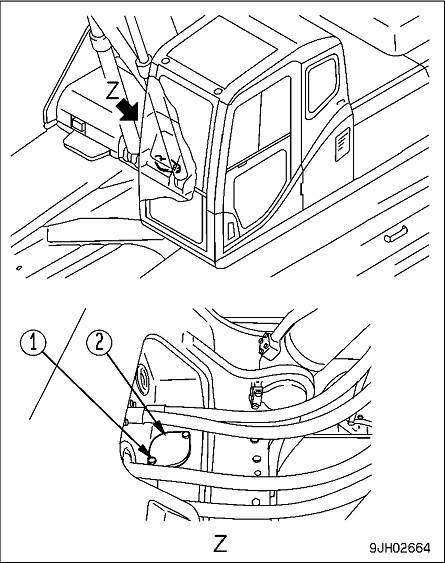 Z

1
2

Z

9JH02664