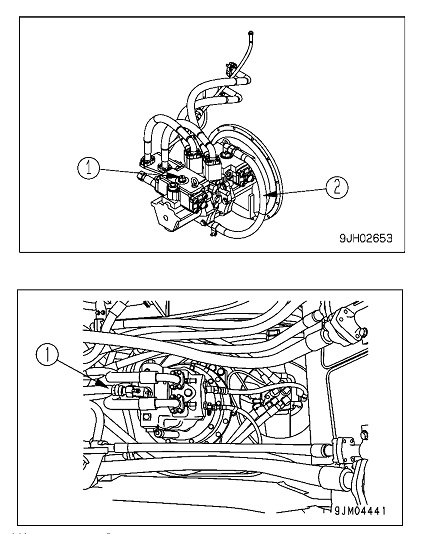 1
2
9JH02653

1
9JM04441