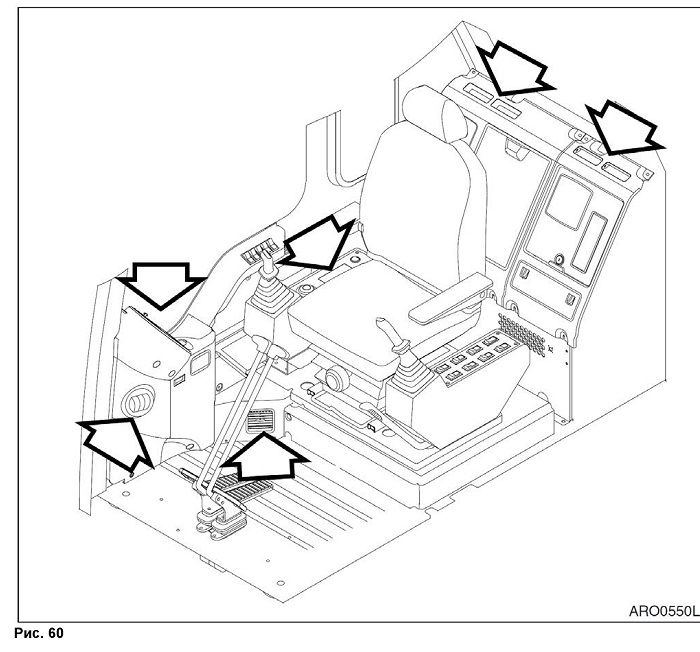 ARO0550L

Рис. 60