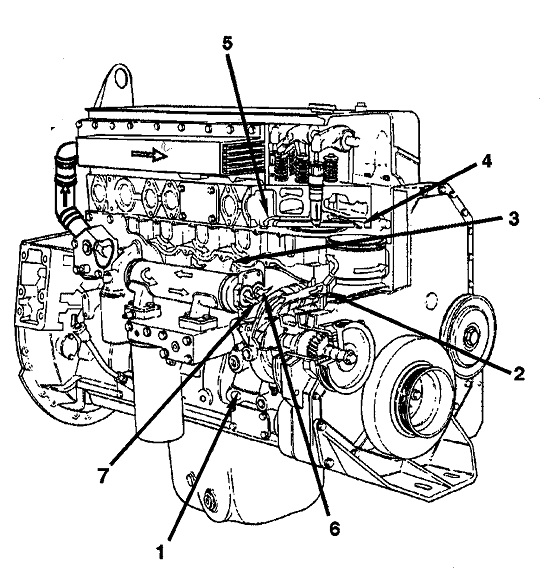 5
4
3
2
7
6
1