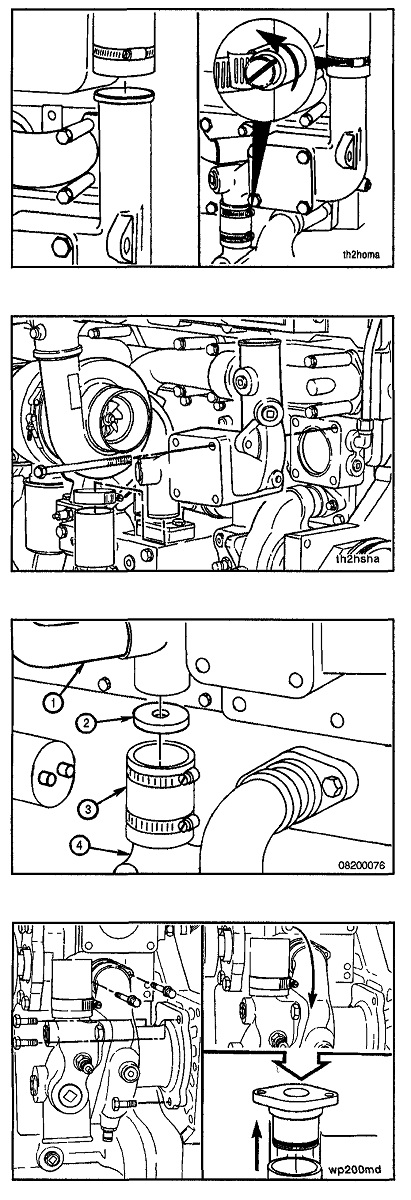 th2homa

th2hsha

1
2
3
4
08200076

wp200md