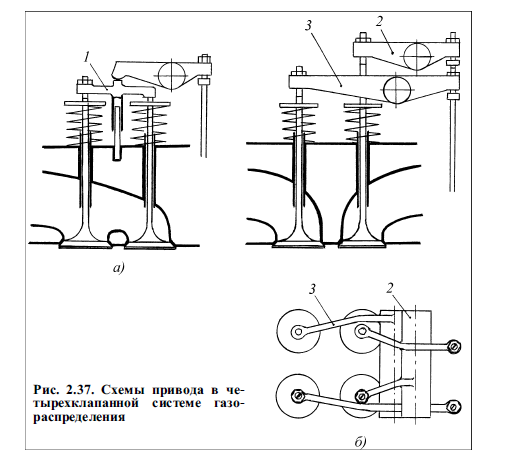 1

3

2

а)

3

2

Рис. 2.37. Схемы привода в четырехклапанной системе газораспределения

б)