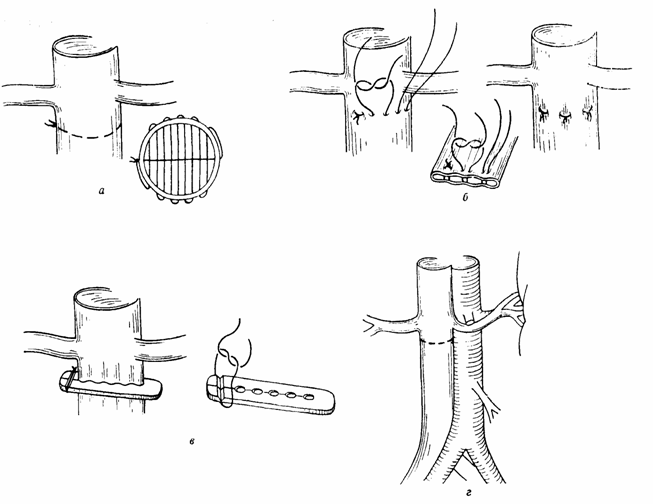 а

б

в

г