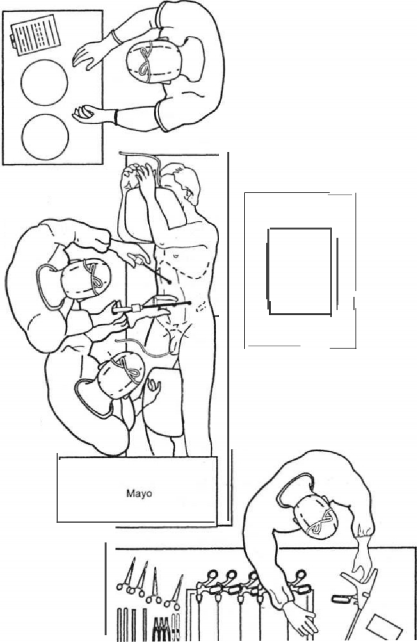 Mayo