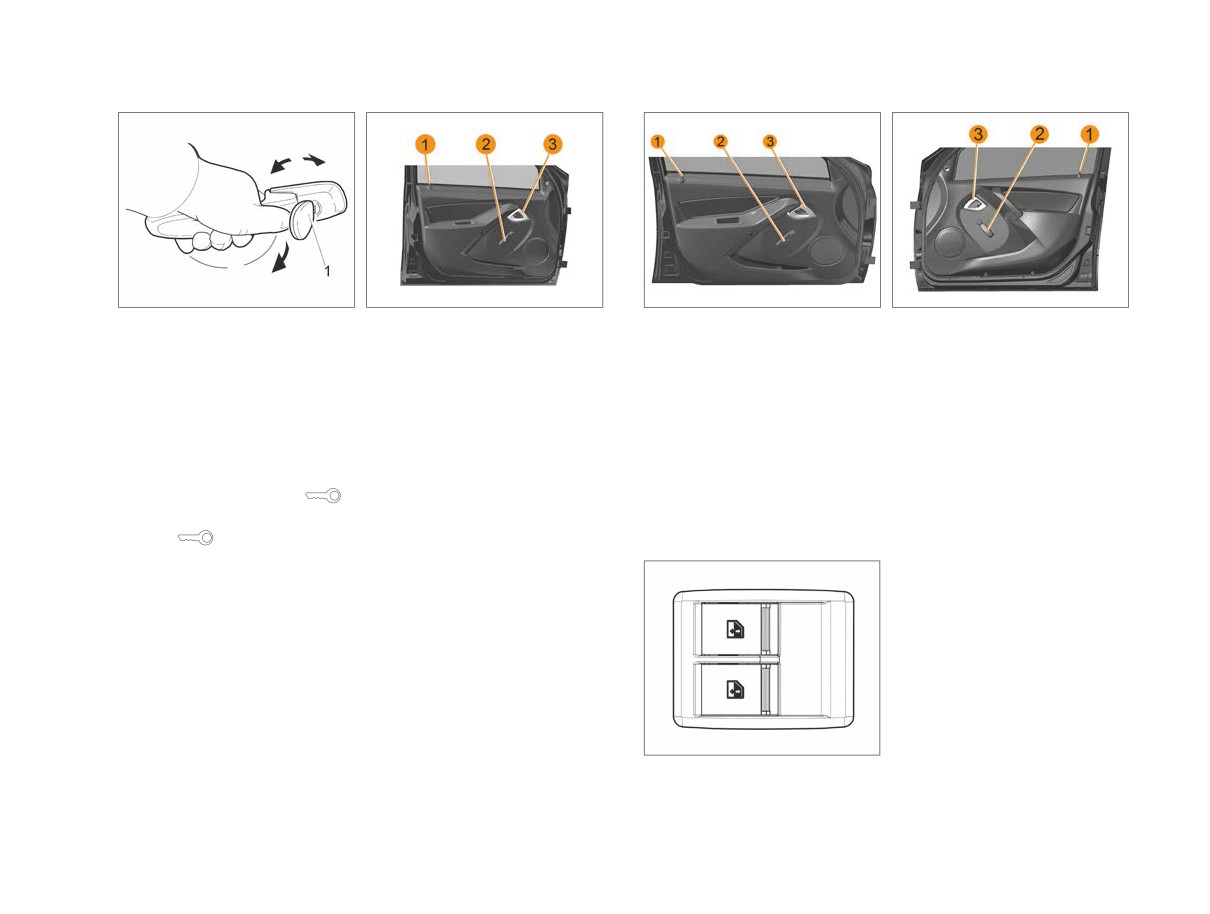 1

1 2 3

1 2 3

3 2 1